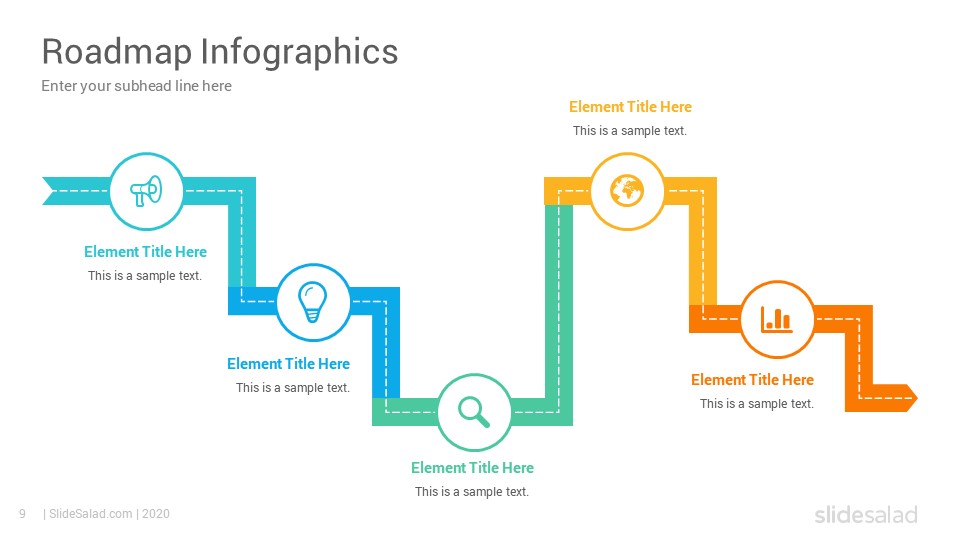 Roadmap Infographics

Enter your subhead line here

Element Title Here

This is a sample text.

Element Title Here

This is a sample text.

Element Title Here

This is a sample text.

Element Title Here

This is a sample text.

Element Title Here

This is a sample text.

9 | SlideSalad.com | 2020

slidesalad