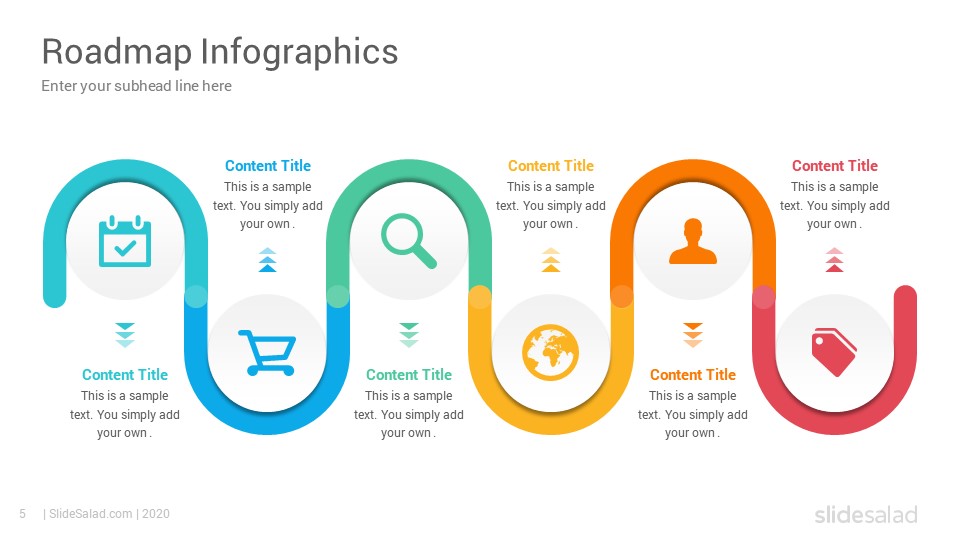 Roadmap Infographics

Enter your subhead line here

Content Title
This is a sample text. You simply add your own .

Content Title
This is a sample text. You simply add your own .

Content Title
This is a sample text. You simply add your own .

Content Title
This is a sample text. You simply add your own .

Content Title
This is a sample text. You simply add your own .

Content Title
This is a sample text. You simply add your own .

5 | SlideSalad.com | 2020

slidesalad