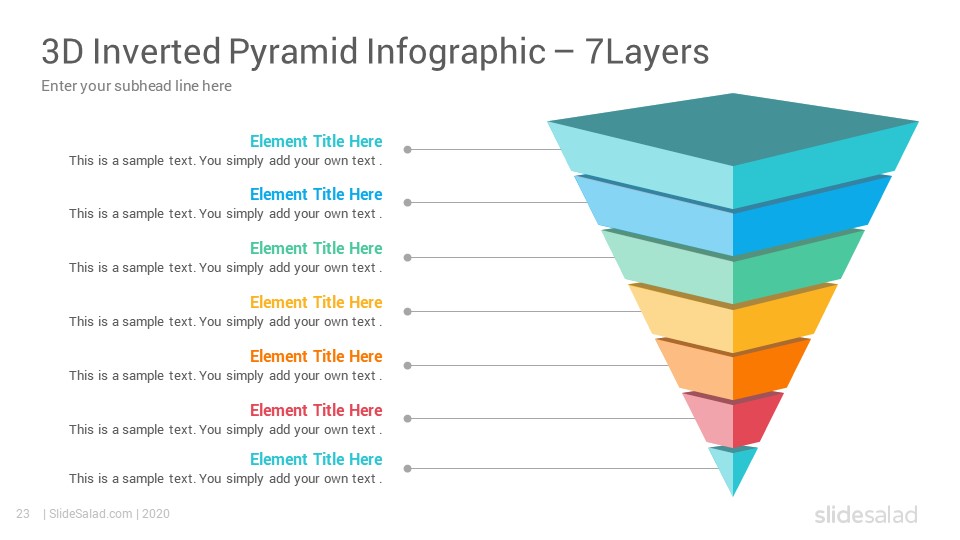 3D Inverted Pyramid Infographic – 7Layers

Enter your subhead line here

Element Title Here
This is a sample text. You simply add your own text .

Element Title Here
This is a sample text. You simply add your own text .

Element Title Here
This is a sample text. You simply add your own text .

Element Title Here
This is a sample text. You simply add your own text .

Element Title Here
This is a sample text. You simply add your own text .

Element Title Here
This is a sample text. You simply add your own text .

Element Title Here
This is a sample text. You simply add your own text .

23 | SlideSalad.com | 2020

slidesalad