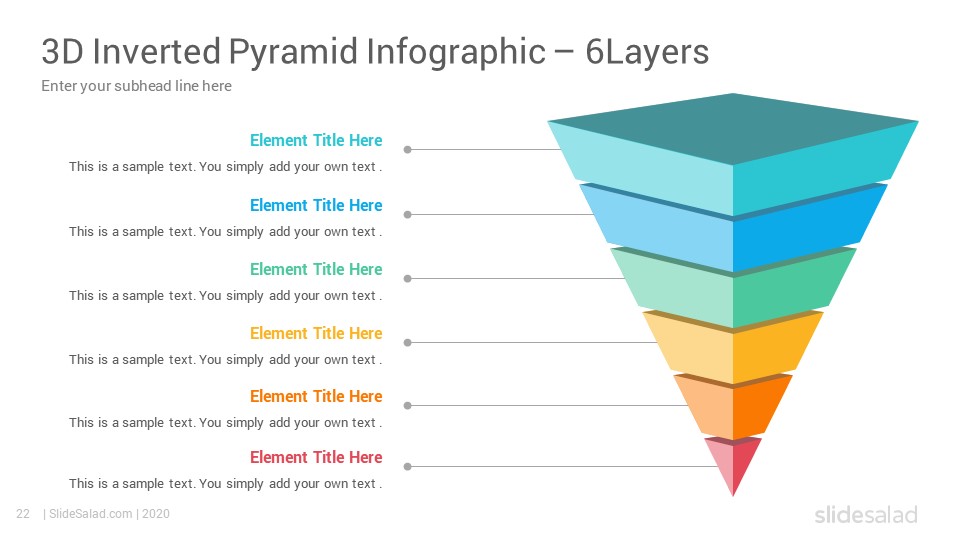 3D Inverted Pyramid Infographic – 6Layers

Enter your subhead line here

Element Title Here

This is a sample text. You simply add your own text .

Element Title Here

This is a sample text. You simply add your own text .

Element Title Here

This is a sample text. You simply add your own text .

Element Title Here

This is a sample text. You simply add your own text .

Element Title Here

This is a sample text. You simply add your own text .

Element Title Here

This is a sample text. You simply add your own text .

22 | SlideSalad.com | 2020

slidesalad