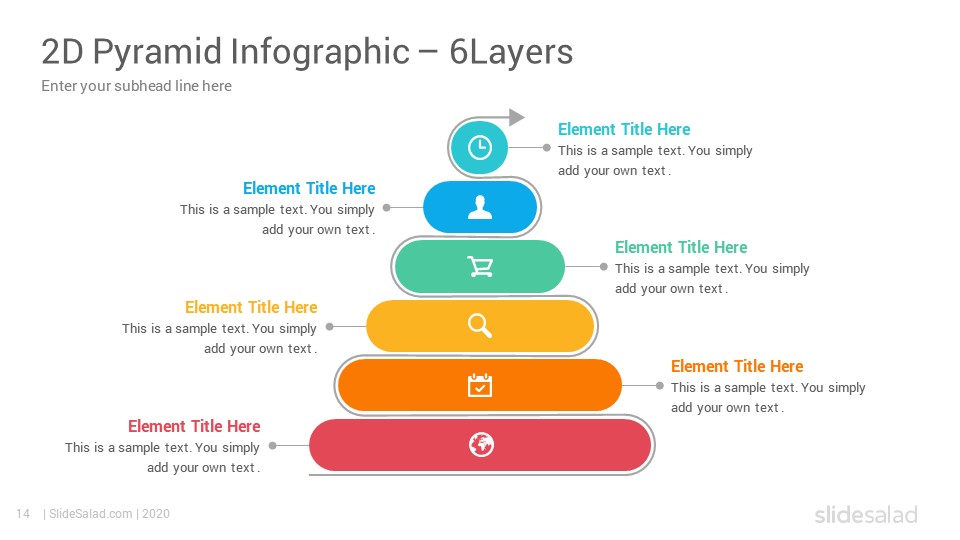 2D Pyramid Infographic – 6Layers

Enter your subhead line here

Element Title Here
This is a sample text. You simply add your own text.

Element Title Here
This is a sample text. You simply add your own text.

Element Title Here
This is a sample text. You simply add your own text.

Element Title Here
This is a sample text. You simply add your own text.

Element Title Here
This is a sample text. You simply add your own text.

Element Title Here
This is a sample text. You simply add your own text.

14 | SlideSalad.com | 2020

slidesalad