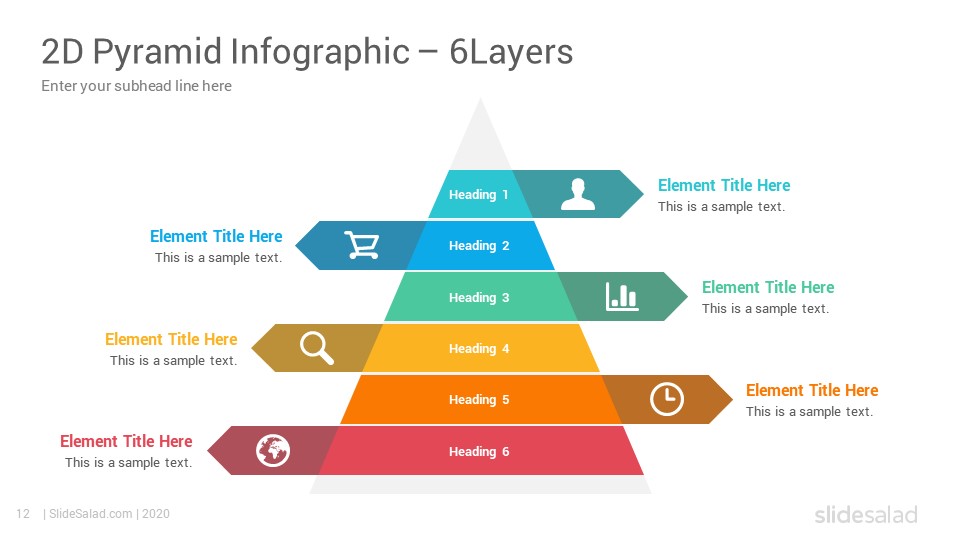 2D Pyramid Infographic – 6Layers

Enter your subhead line here

Heading 1

Element Title Here
This is a sample text.

Element Title Here
This is a sample text.

Heading 2

Heading 3

Element Title Here
This is a sample text.

Element Title Here
This is a sample text.

Heading 4

Heading 5

Element Title Here
This is a sample text.

Element Title Here
This is a sample text.

Heading 6

12 | SlideSalad.com | 2020

slidesalad