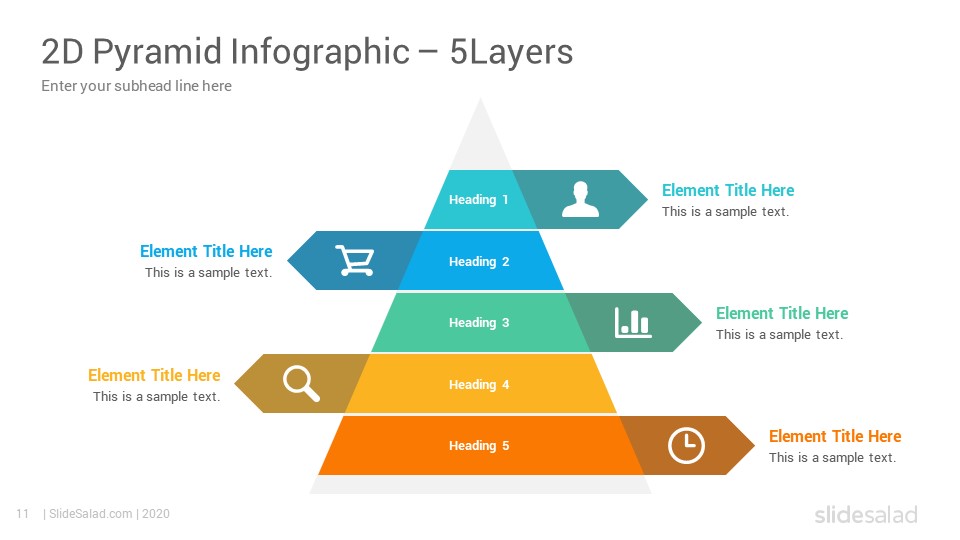 2D Pyramid Infographic – 5Layers
Enter your subhead line here

Heading 1
Element Title Here
This is a sample text.

Element Title Here
This is a sample text.
Heading 2

Heading 3
Element Title Here
This is a sample text.

Element Title Here
This is a sample text.
Heading 4

Heading 5
Element Title Here
This is a sample text.

11 | SlideSalad.com | 2020

slidesalad