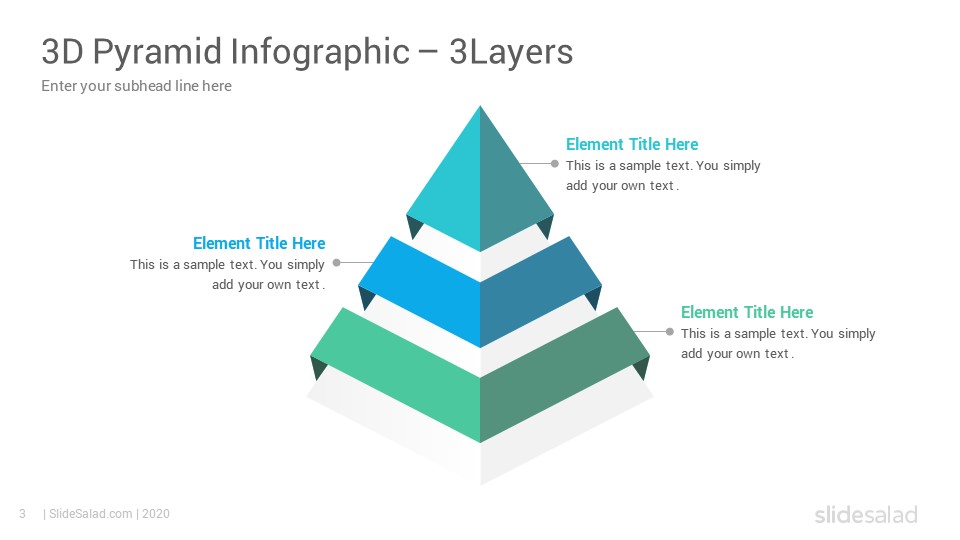 3D Pyramid Infographic – 3Layers

Enter your subhead line here

Element Title Here
This is a sample text. You simply add your own text.

Element Title Here
This is a sample text. You simply add your own text.

Element Title Here
This is a sample text. You simply add your own text.

3 | SlideSalad.com | 2020

slidesalad