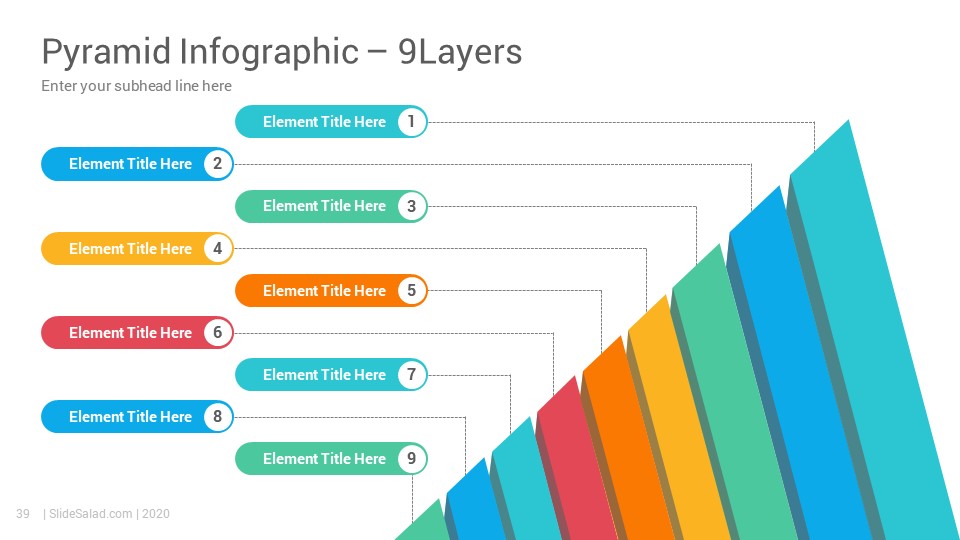 Pyramid Infographic – 9Layers

Enter your subhead line here

Element Title Here 1

Element Title Here 2

Element Title Here 3

Element Title Here 4

Element Title Here 5

Element Title Here 6

Element Title Here 7

Element Title Here 8

Element Title Here 9

39 | SlideSalad.com | 2020