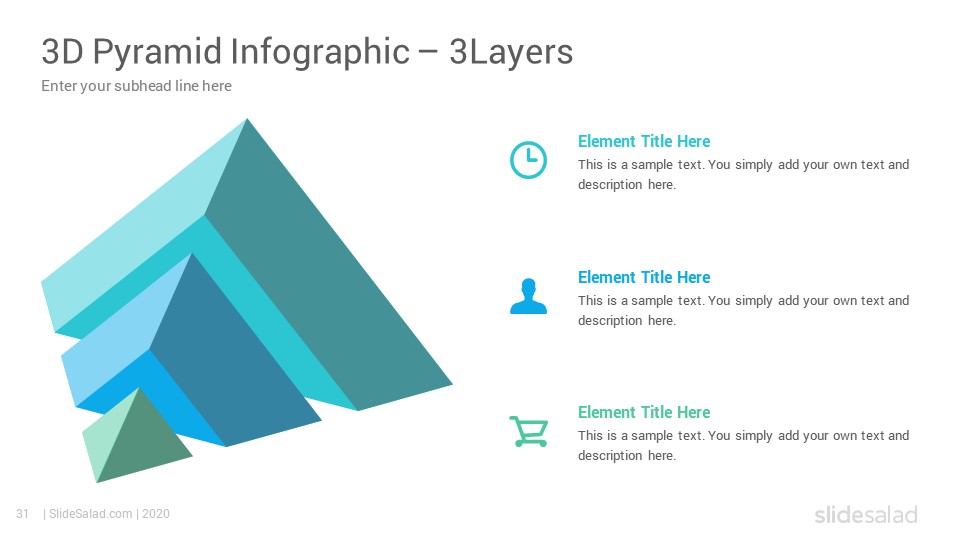 3D Pyramid Infographic – 3Layers

Enter your subhead line here

Element Title Here

This is a sample text. You simply add your own text and description here.

Element Title Here

This is a sample text. You simply add your own text and description here.

Element Title Here

This is a sample text. You simply add your own text and description here.

31 | SlideSalad.com | 2020

slidesalad