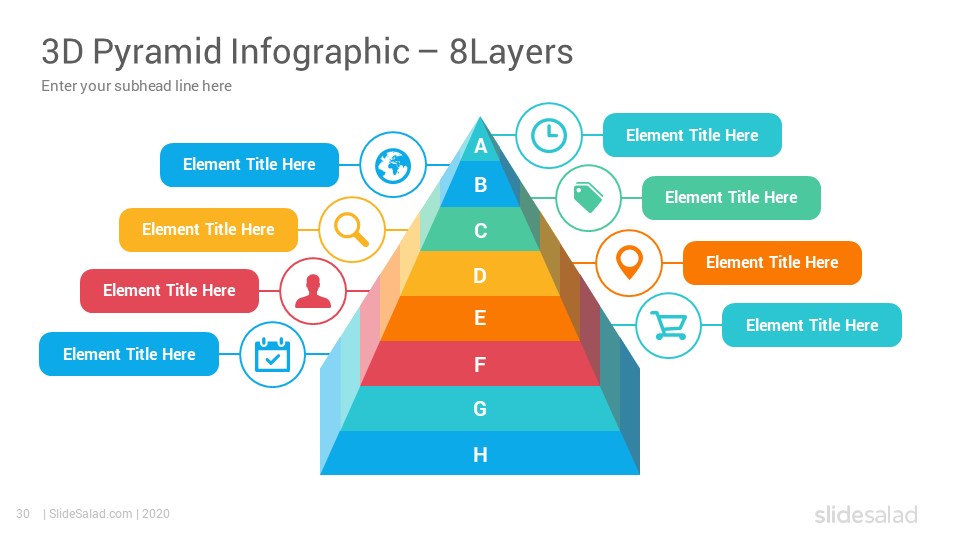 3D Pyramid Infographic – 8Layers
Enter your subhead line here

Element Title Here
Element Title Here
Element Title Here
Element Title Here

A
B
C
D
E
F
G
H

Element Title Here
Element Title Here
Element Title Here
Element Title Here

30 | SlideSalad.com | 2020
slidesalad