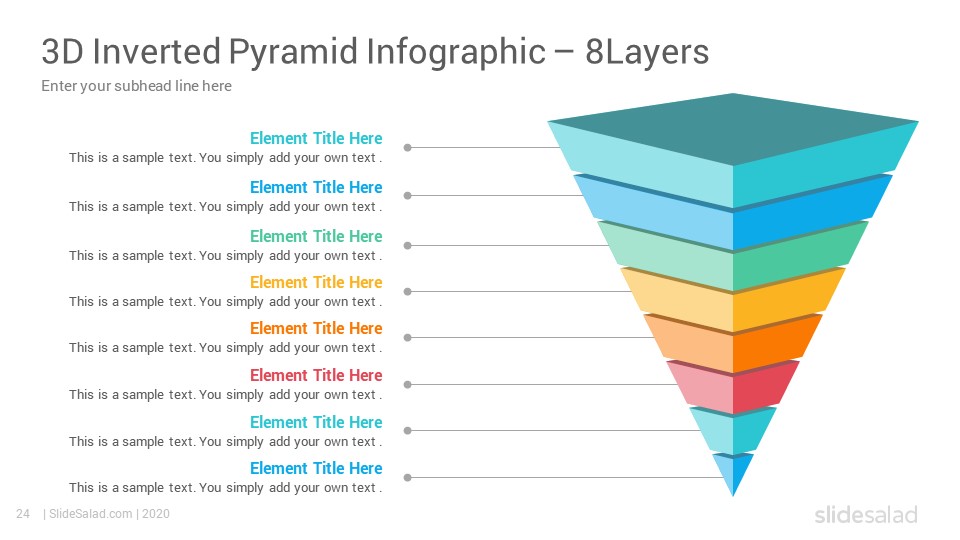 3D Inverted Pyramid Infographic – 8Layers
Enter your subhead line here

Element Title Here
This is a sample text. You simply add your own text .

Element Title Here
This is a sample text. You simply add your own text .

Element Title Here
This is a sample text. You simply add your own text .

Element Title Here
This is a sample text. You simply add your own text .

Element Title Here
This is a sample text. You simply add your own text .

Element Title Here
This is a sample text. You simply add your own text .

Element Title Here
This is a sample text. You simply add your own text .

Element Title Here
This is a sample text. You simply add your own text .

24 | SlideSalad.com | 2020

slidesalad