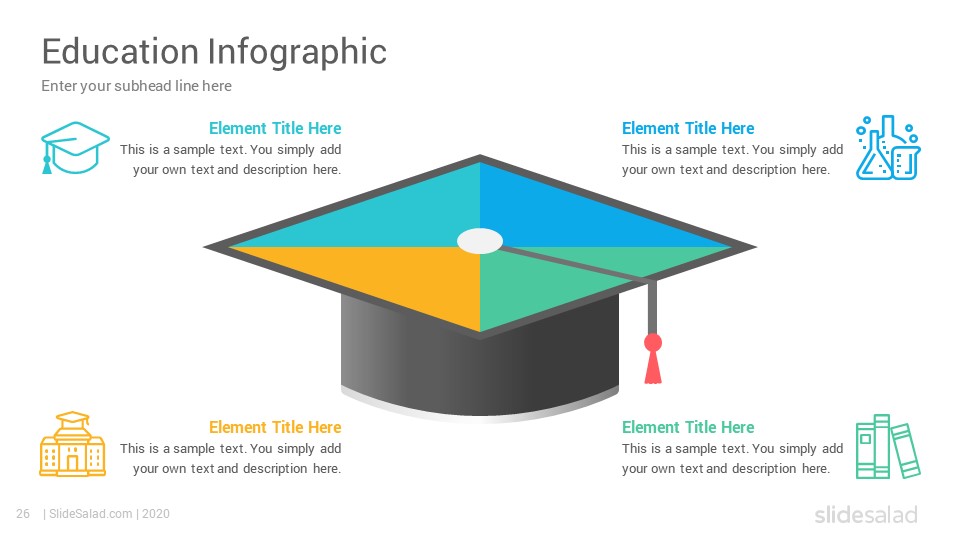 Education Infographic

Enter your subhead line here

Element Title Here

This is a sample text. You simply add your own text and description here.

Element Title Here

This is a sample text. You simply add your own text and description here.

Element Title Here

This is a sample text. You simply add your own text and description here.

Element Title Here

This is a sample text. You simply add your own text and description here.

26 | SlideSalad.com | 2020

slidesalad