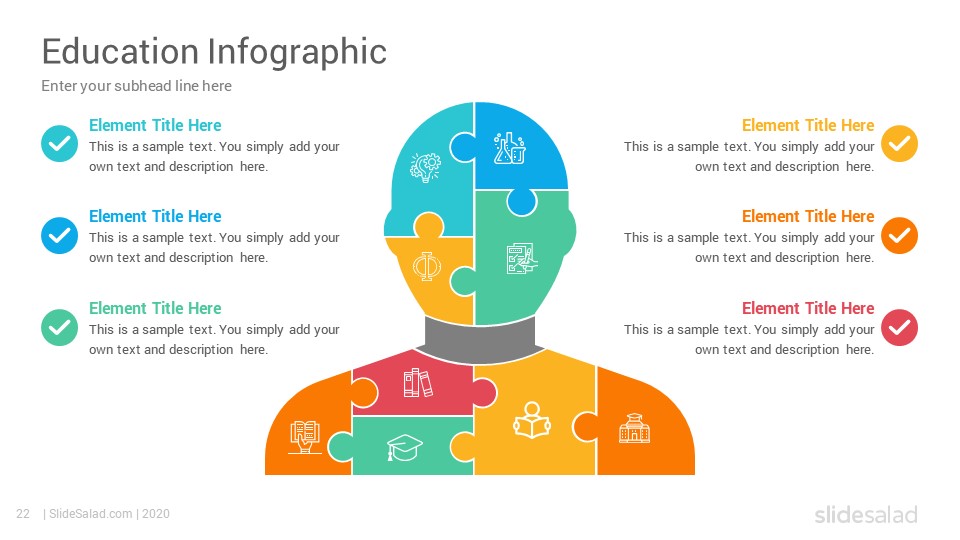 Education Infographic

Enter your subhead line here

Element Title Here
This is a sample text. You simply add your own text and description here.

Element Title Here
This is a sample text. You simply add your own text and description here.

Element Title Here
This is a sample text. You simply add your own text and description here.

Element Title Here
This is a sample text. You simply add your own text and description here.

Element Title Here
This is a sample text. You simply add your own text and description here.

Element Title Here
This is a sample text. You simply add your own text and description here.

22 | SlideSalad.com | 2020

slidesalad