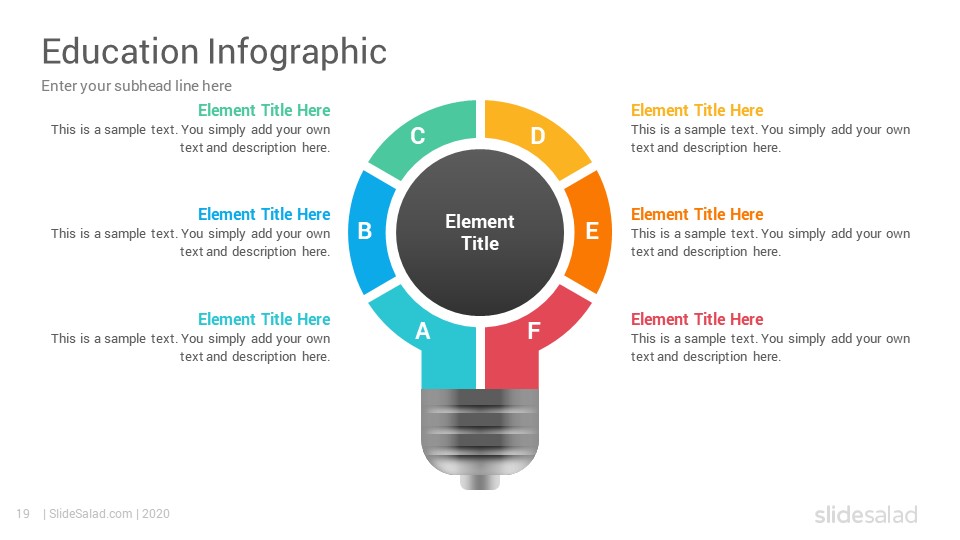 Education Infographic

Enter your subhead line here

Element Title Here
This is a sample text. You simply add your own text and description here.

Element Title Here
This is a sample text. You simply add your own text and description here.

Element Title Here
This is a sample text. You simply add your own text and description here.

C

D

B

Element Title

E

A

F

Element Title Here
This is a sample text. You simply add your own text and description here.

Element Title Here
This is a sample text. You simply add your own text and description here.

Element Title Here
This is a sample text. You simply add your own text and description here.

19 | SlideSalad.com | 2020

slidesalad