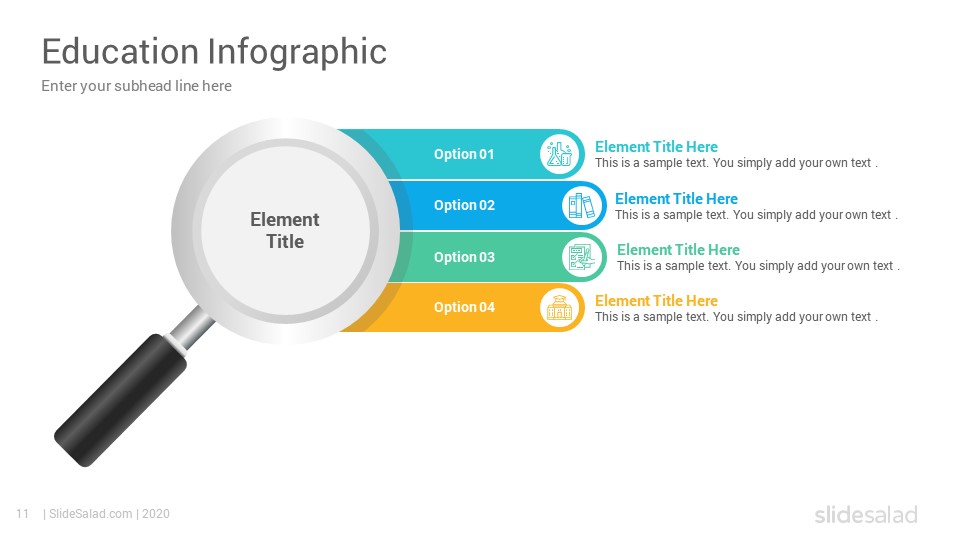 Education Infographic
Enter your subhead line here

Element Title

Option 01
Element Title Here
This is a sample text. You simply add your own text .

Option 02
Element Title Here
This is a sample text. You simply add your own text .

Option 03
Element Title Here
This is a sample text. You simply add your own text .

Option 04
Element Title Here
This is a sample text. You simply add your own text .

11 | SlideSalad.com | 2020

slidesalad