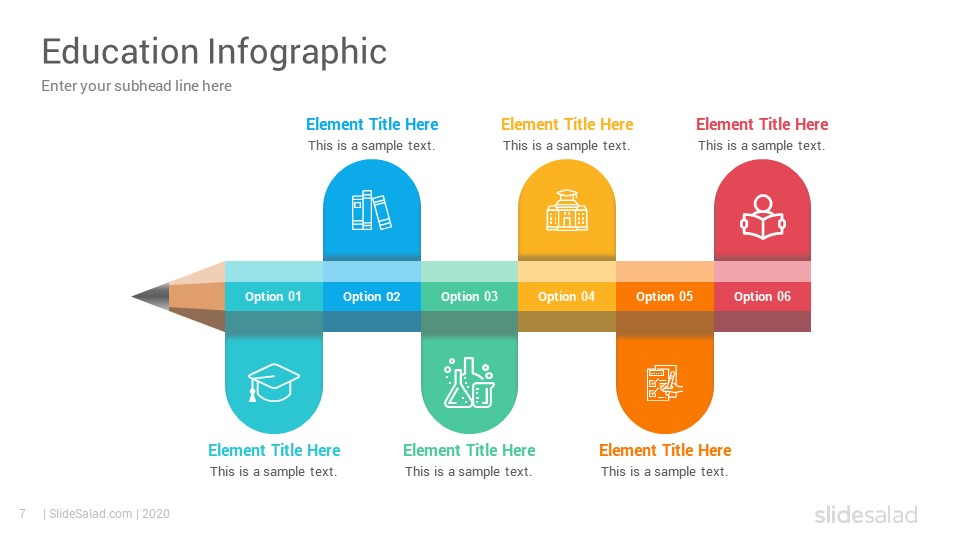 Education Infographic
Enter your subhead line here

Element Title Here
This is a sample text.

Element Title Here
This is a sample text.

Element Title Here
This is a sample text.

Option 01 Option 02 Option 03 Option 04 Option 05 Option 06

Element Title Here
This is a sample text.

Element Title Here
This is a sample text.

Element Title Here
This is a sample text.

7 | SlideSalad.com | 2020

slidesalad