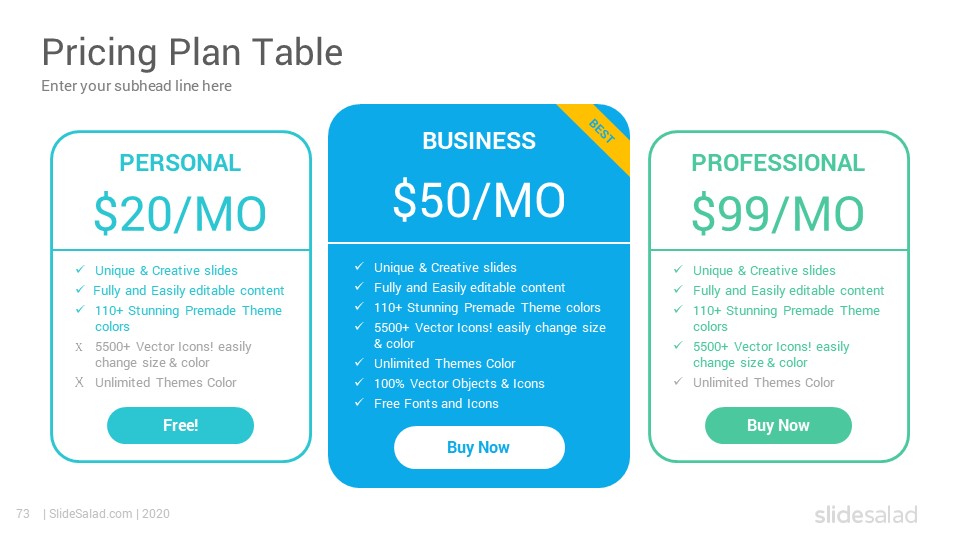 Pricing Plan Table
Enter your subhead line here

PERSONAL
$20/MO
✓ Unique & Creative slides
✓ Fully and Easily editable content
✓ 110+ Stunning Premade Theme colors
X 5500+ Vector Icons! easily change size & color
X Unlimited Themes Color
Free!

BEST
BUSINESS
$50/MO
✓ Unique & Creative slides
✓ Fully and Easily editable content
✓ 110+ Stunning Premade Theme colors
✓ 5500+ Vector Icons! easily change size & color
✓ Unlimited Themes Color
✓ 100% Vector Objects & Icons
✓ Free Fonts and Icons
Buy Now

PROFESSIONAL
$99/MO
✓ Unique & Creative slides
✓ Fully and Easily editable content
✓ 110+ Stunning Premade Theme colors
✓ 5500+ Vector Icons! easily change size & color
✓ Unlimited Themes Color
Buy Now

73 | SlideSalad.com | 2020
slidesalad