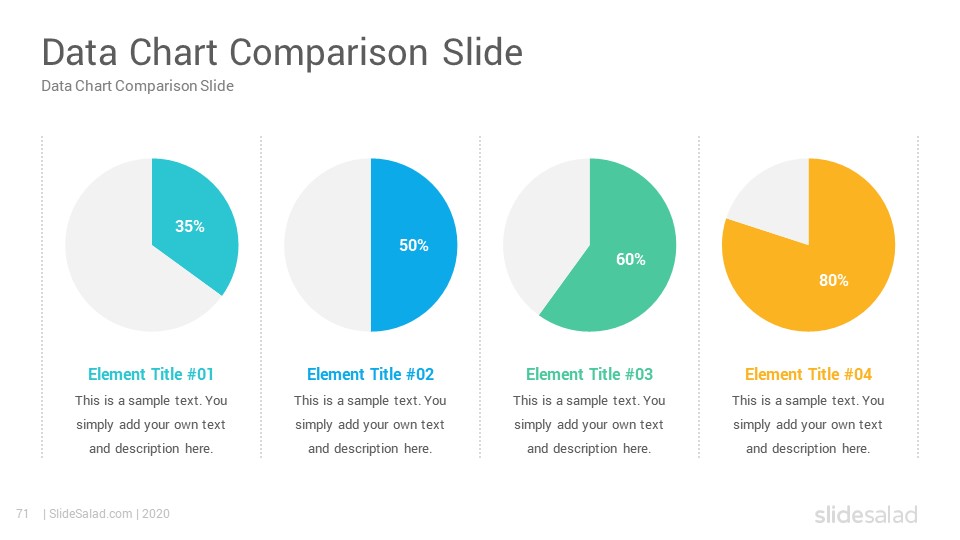 Data Chart Comparison Slide

Data Chart Comparison Slide

35%

Element Title #01

This is a sample text. You simply add your own text and description here.

50%

Element Title #02

This is a sample text. You simply add your own text and description here.

60%

Element Title #03

This is a sample text. You simply add your own text and description here.

80%

Element Title #04

This is a sample text. You simply add your own text and description here.

71 | SlideSalad.com | 2020

slidesalad