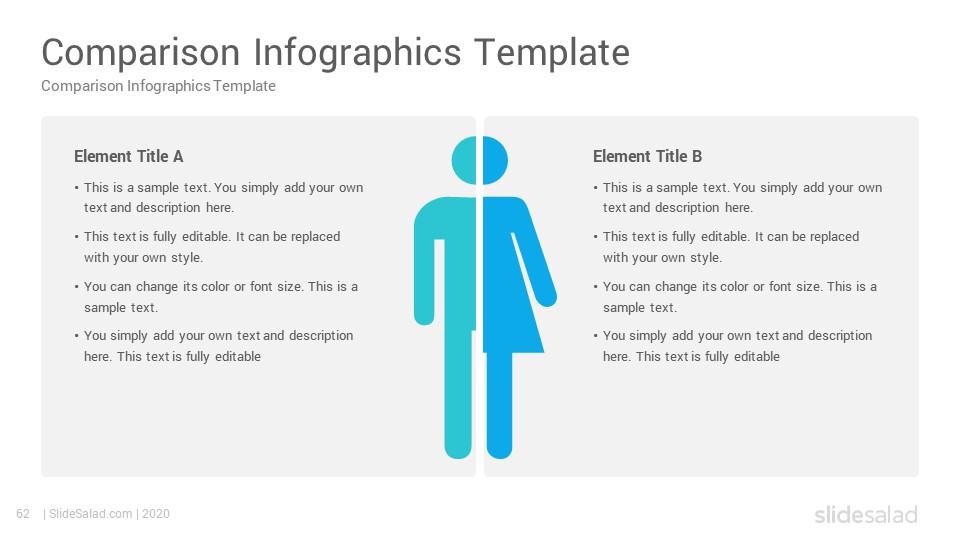 Comparison Infographics Template
Comparison Infographics Template

Element Title A

• This is a sample text. You simply add your own text and description here.
• This text is fully editable. It can be replaced with your own style.
• You can change its color or font size. This is a sample text.
• You simply add your own text and description here. This text is fully editable

Element Title B

• This is a sample text. You simply add your own text and description here.
• This text is fully editable. It can be replaced with your own style.
• You can change its color or font size. This is a sample text.
• You simply add your own text and description here. This text is fully editable

62 | SlideSalad.com | 2020

slidesalad