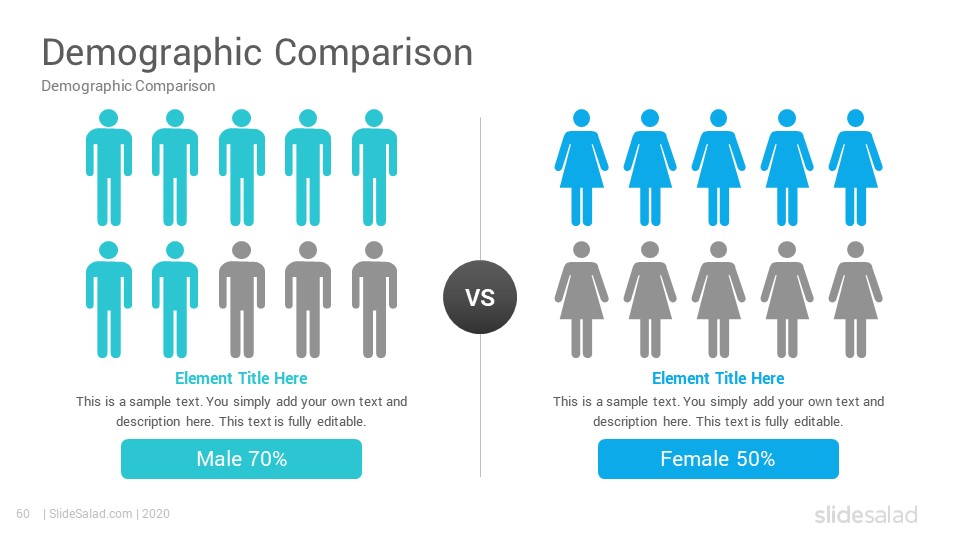 Demographic Comparison

Demographic Comparison

VS

Element Title Here

This is a sample text. You simply add your own text and description here. This text is fully editable.

Male 70%

Element Title Here

This is a sample text. You simply add your own text and description here. This text is fully editable.

Female 50%

60 | SlideSalad.com | 2020

slidesalad