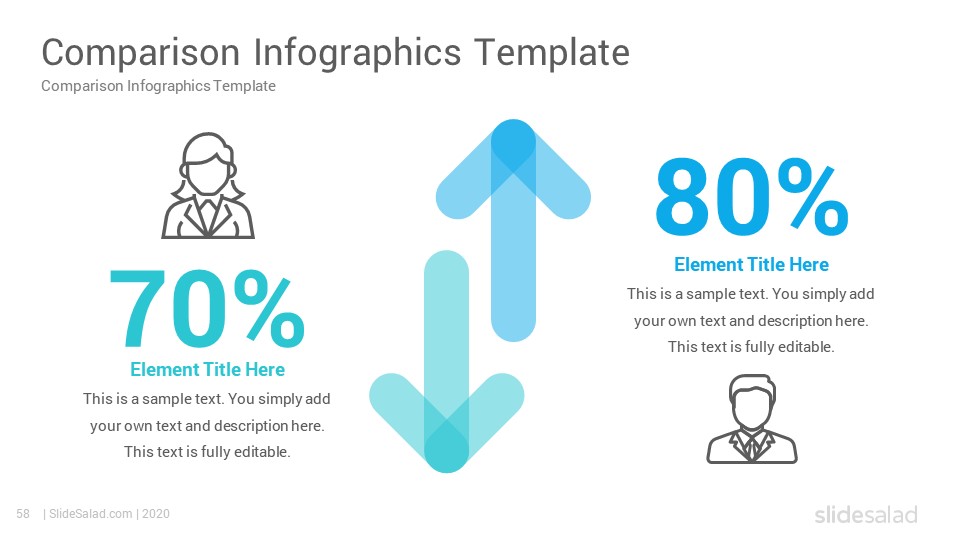 Comparison Infographics Template
Comparison Infographics Template

70%
Element Title Here
This is a sample text. You simply add your own text and description here. This text is fully editable.

80%
Element Title Here
This is a sample text. You simply add your own text and description here. This text is fully editable.

58 | SlideSalad.com | 2020
slidesalad