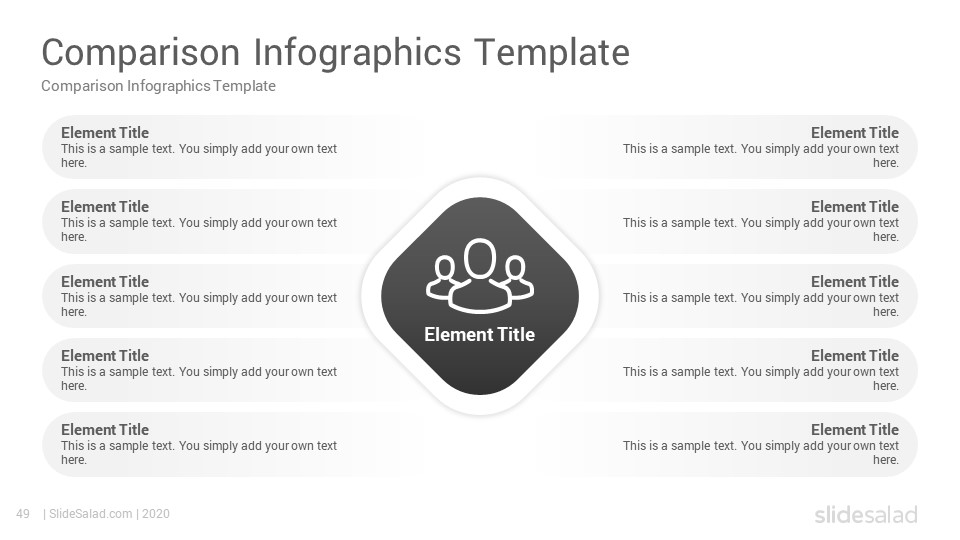 Comparison Infographics Template
Comparison Infographics Template

Element Title
This is a sample text. You simply add your own text here.

Element Title
This is a sample text. You simply add your own text here.

Element Title
This is a sample text. You simply add your own text here.

Element Title
This is a sample text. You simply add your own text here.

Element Title
This is a sample text. You simply add your own text here.

Element Title

Element Title
This is a sample text. You simply add your own text here.

Element Title
This is a sample text. You simply add your own text here.

Element Title
This is a sample text. You simply add your own text here.

Element Title
This is a sample text. You simply add your own text here.

Element Title
This is a sample text. You simply add your own text here.

49 | SlideSalad.com | 2020

slidesalad