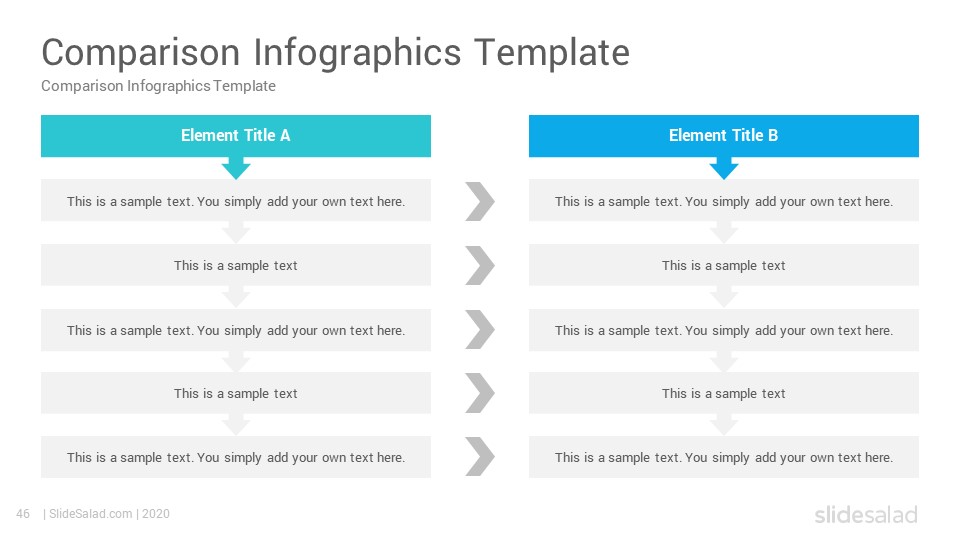 Comparison Infographics Template

Comparison Infographics Template

Element Title A

This is a sample text. You simply add your own text here.

This is a sample text

This is a sample text. You simply add your own text here.

This is a sample text

This is a sample text. You simply add your own text here.

Element Title B

This is a sample text. You simply add your own text here.

This is a sample text

This is a sample text. You simply add your own text here.

This is a sample text

This is a sample text. You simply add your own text here.

46 | SlideSalad.com | 2020

slidesalad