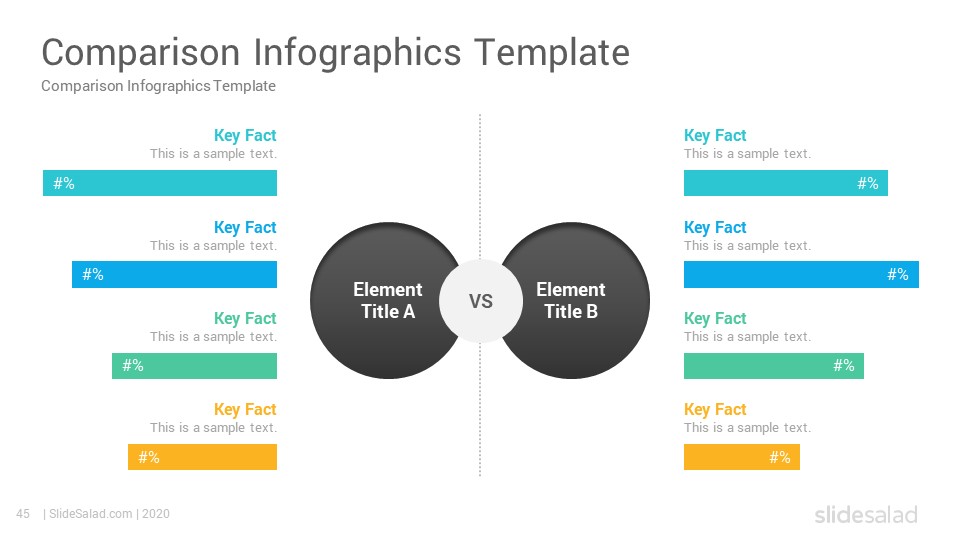 Comparison Infographics Template
Comparison Infographics Template

Key Fact
This is a sample text.
#%

Key Fact
This is a sample text.
#%

Key Fact
This is a sample text.
#%

Key Fact
This is a sample text.
#%

Element Title A

VS

Element Title B

Key Fact
This is a sample text.
#%

Key Fact
This is a sample text.
#%

Key Fact
This is a sample text.
#%

Key Fact
This is a sample text.
#%

45 | SlideSalad.com | 2020

slidesalad