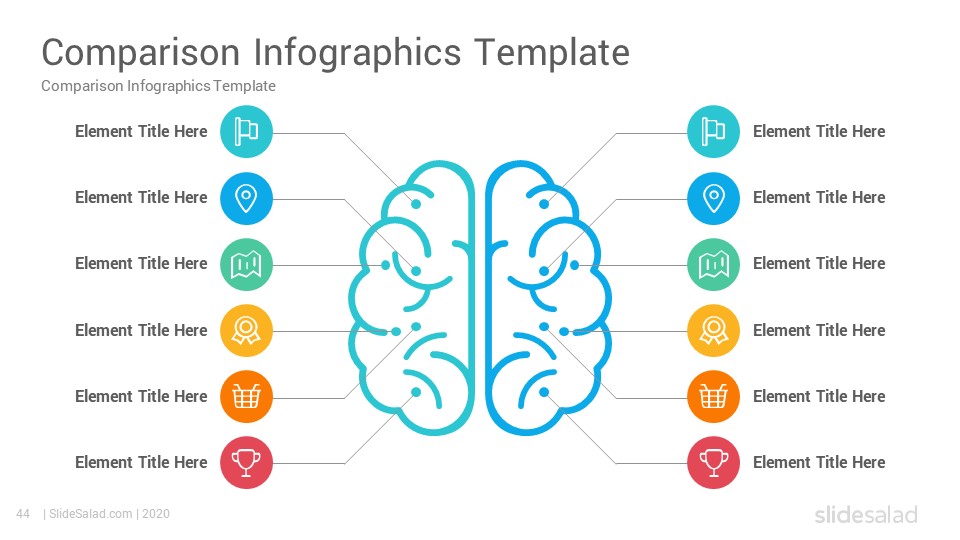 Comparison Infographics Template

Comparison Infographics Template

Element Title Here

Element Title Here

Element Title Here

Element Title Here

Element Title Here

Element Title Here

Element Title Here

Element Title Here

Element Title Here

Element Title Here

Element Title Here

Element Title Here

44 | SlideSalad.com | 2020

slidesalad