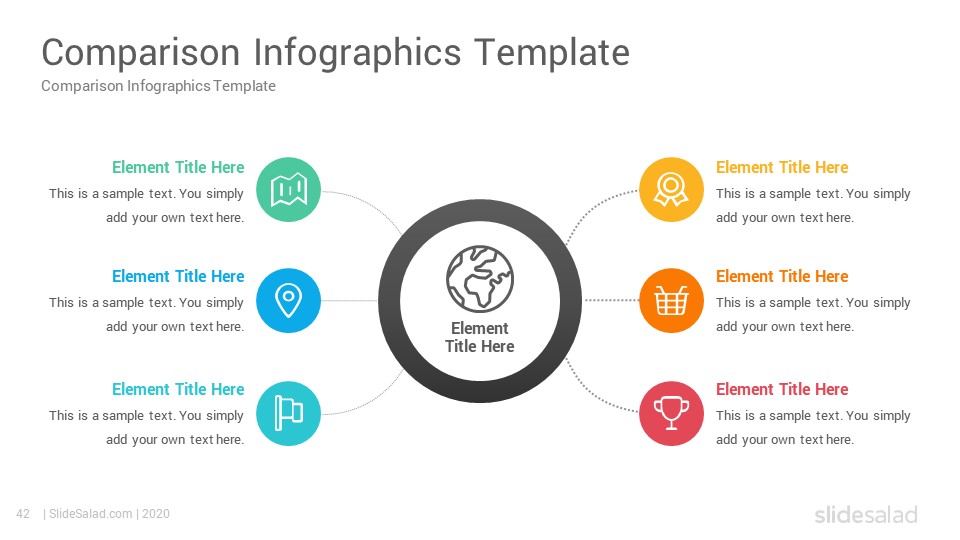 Comparison Infographics Template
Comparison Infographics Template

Element Title Here
This is a sample text. You simply add your own text here.

Element Title Here
This is a sample text. You simply add your own text here.

Element Title Here
This is a sample text. You simply add your own text here.

Element Title Here

Element Title Here
This is a sample text. You simply add your own text here.

Element Title Here
This is a sample text. You simply add your own text here.

Element Title Here
This is a sample text. You simply add your own text here.

42 | SlideSalad.com | 2020
slidesalad