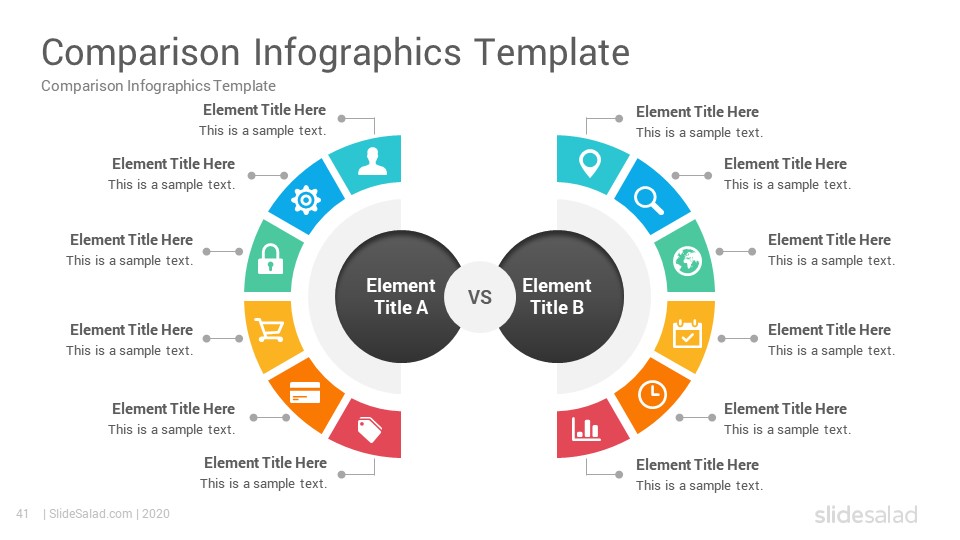 Comparison Infographics Template

Comparison Infographics Template

Element Title Here
This is a sample text.

Element Title Here
This is a sample text.

Element Title Here
This is a sample text.

Element Title Here
This is a sample text.

Element Title Here
This is a sample text.

Element Title Here
This is a sample text.

Element Title A

VS

Element Title B

Element Title Here
This is a sample text.

Element Title Here
This is a sample text.

Element Title Here
This is a sample text.

Element Title Here
This is a sample text.

Element Title Here
This is a sample text.

Element Title Here
This is a sample text.

41 | SlideSalad.com | 2020

slidesalad