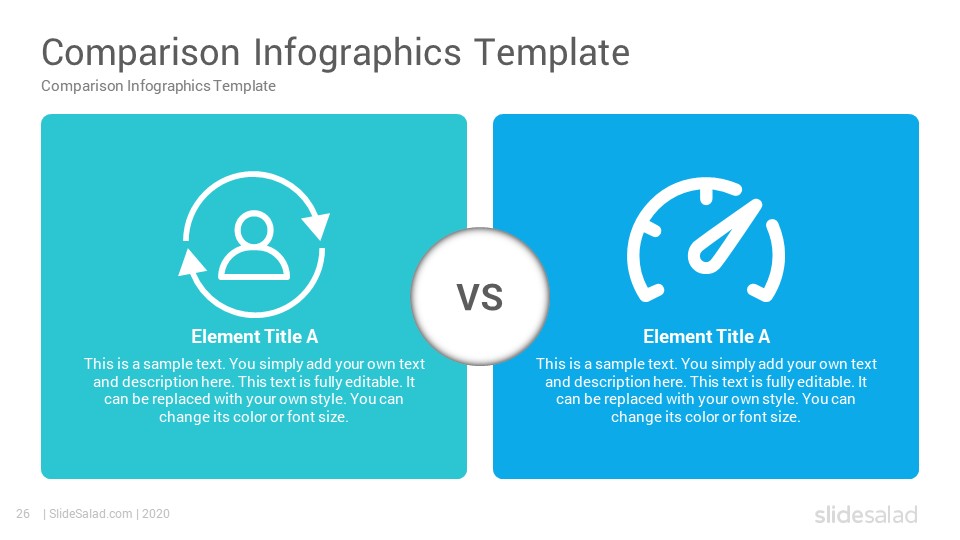 Comparison Infographics Template
Comparison Infographics Template

Element Title A
This is a sample text. You simply add your own text and description here. This text is fully editable. It can be replaced with your own style. You can change its color or font size.

VS

Element Title A
This is a sample text. You simply add your own text and description here. This text is fully editable. It can be replaced with your own style. You can change its color or font size.

26 | SlideSalad.com | 2020

slidesalad