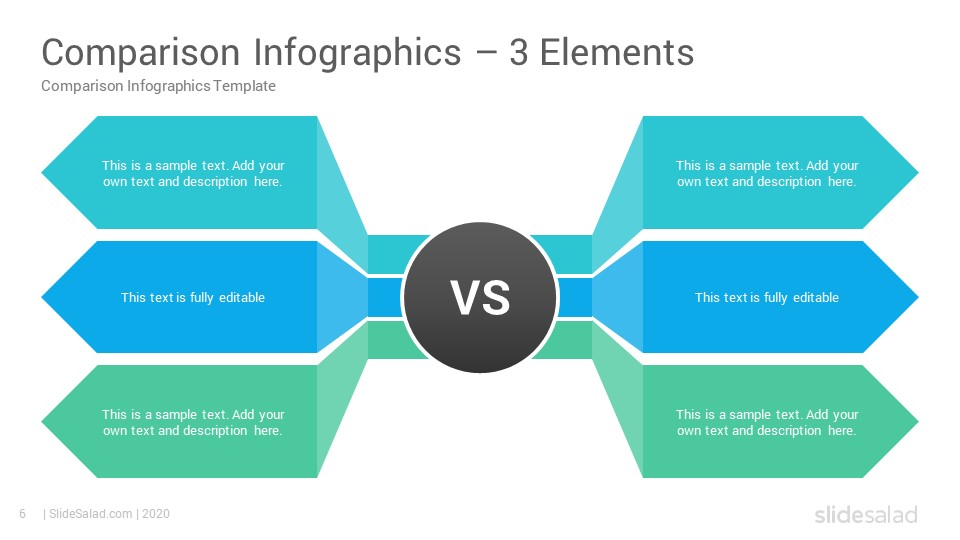 Comparison Infographics – 3 Elements
Comparison Infographics Template

This is a sample text. Add your own text and description here.

This text is fully editable

This is a sample text. Add your own text and description here.

VS

This is a sample text. Add your own text and description here.

This text is fully editable

This is a sample text. Add your own text and description here.

6 | SlideSalad.com | 2020

slidesalad