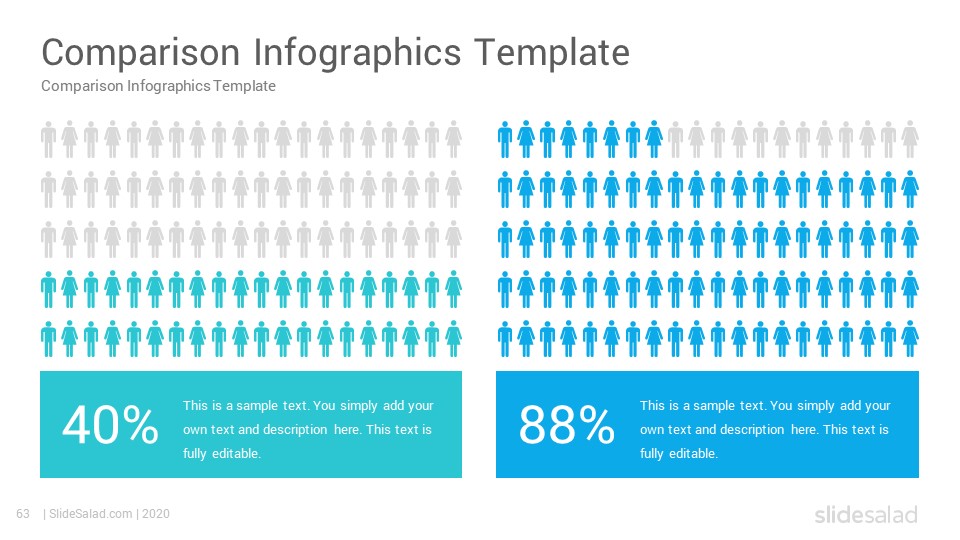 Comparison Infographics Template

Comparison Infographics Template

40%

This is a sample text. You simply add your own text and description here. This text is fully editable.

88%

This is a sample text. You simply add your own text and description here. This text is fully editable.

63 | SlideSalad.com | 2020

slidesalad