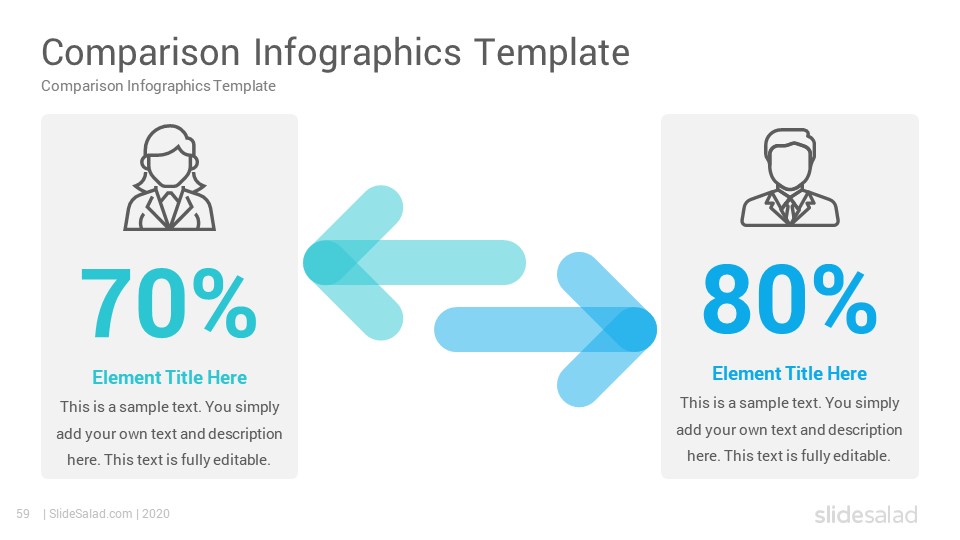 Comparison Infographics Template
Comparison Infographics Template

70%
Element Title Here
This is a sample text. You simply add your own text and description here. This text is fully editable.

80%
Element Title Here
This is a sample text. You simply add your own text and description here. This text is fully editable.

59 | SlideSalad.com | 2020

slidesalad