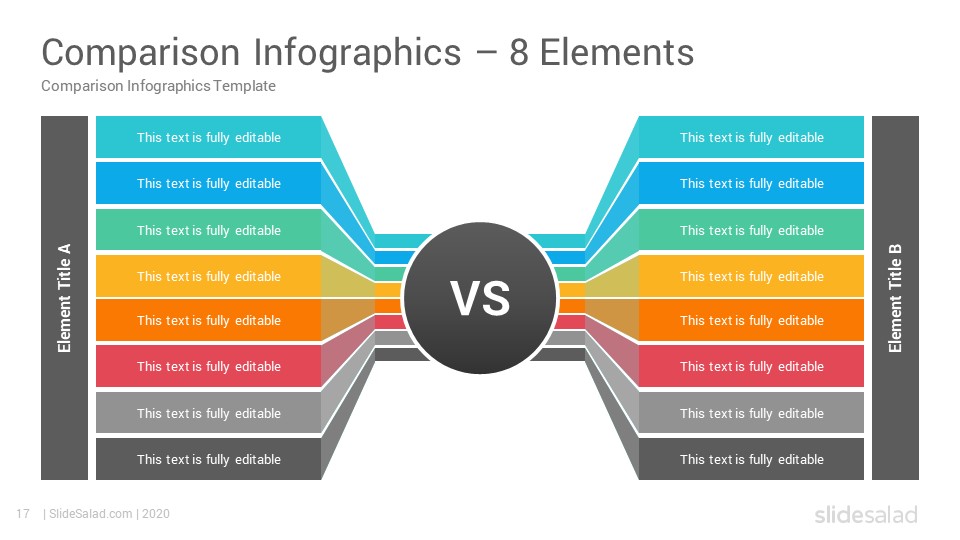 Comparison Infographics – 8 Elements
Comparison Infographics Template

Element Title A

This text is fully editable
This text is fully editable
This text is fully editable
This text is fully editable
This text is fully editable
This text is fully editable
This text is fully editable
This text is fully editable

VS

This text is fully editable
This text is fully editable
This text is fully editable
This text is fully editable
This text is fully editable
This text is fully editable
This text is fully editable
This text is fully editable

Element Title B

17 | SlideSalad.com | 2020
slidesalad