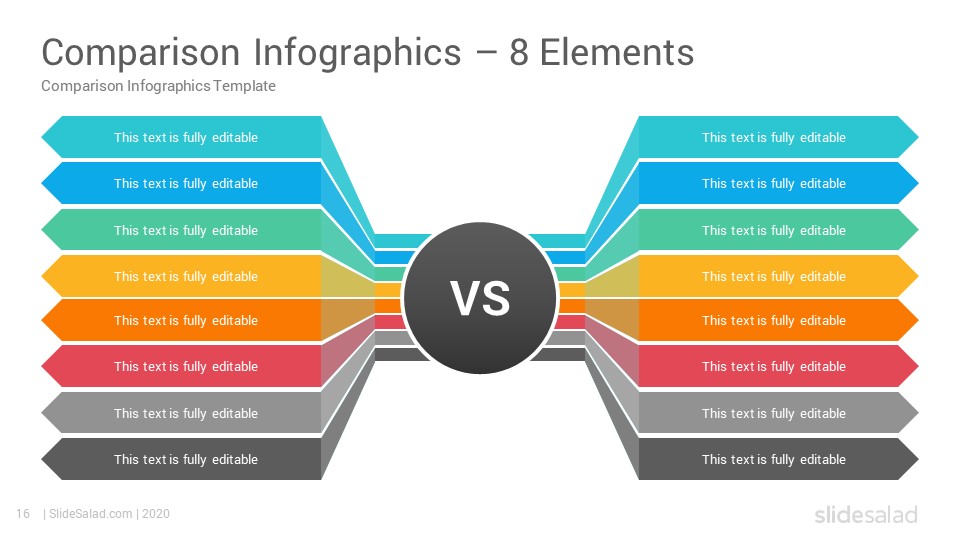 Comparison Infographics – 8 Elements
Comparison Infographics Template

This text is fully editable
This text is fully editable
This text is fully editable
This text is fully editable
This text is fully editable
This text is fully editable
This text is fully editable
This text is fully editable

VS

This text is fully editable
This text is fully editable
This text is fully editable
This text is fully editable
This text is fully editable
This text is fully editable
This text is fully editable
This text is fully editable

16 | SlideSalad.com | 2020

slidesalad