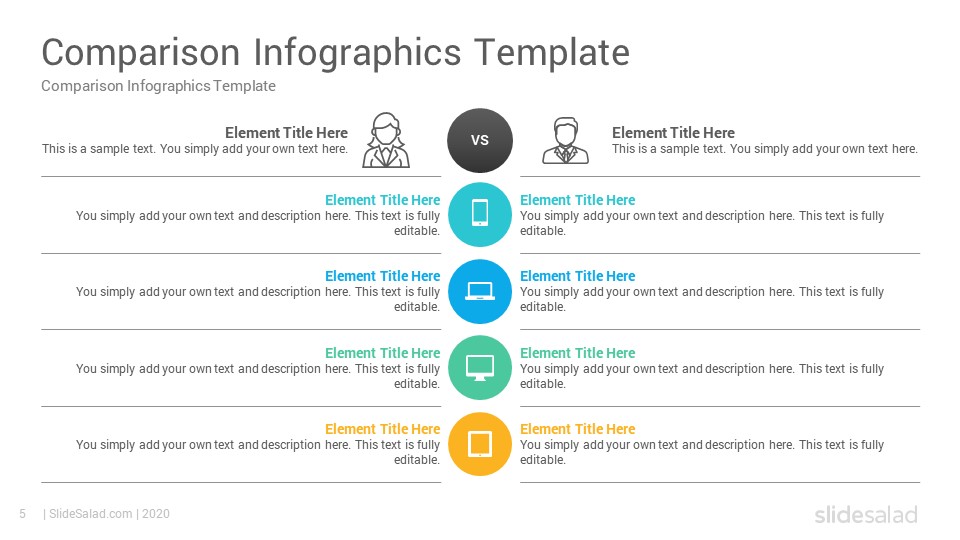 Comparison Infographics Template
Comparison Infographics Template

Element Title Here
This is a sample text. You simply add your own text here.

VS

Element Title Here
This is a sample text. You simply add your own text here.

Element Title Here
You simply add your own text and description here. This text is fully editable.

Element Title Here
You simply add your own text and description here. This text is fully editable.

Element Title Here
You simply add your own text and description here. This text is fully editable.

Element Title Here
You simply add your own text and description here. This text is fully editable.

Element Title Here
You simply add your own text and description here. This text is fully editable.

Element Title Here
You simply add your own text and description here. This text is fully editable.

Element Title Here
You simply add your own text and description here. This text is fully editable.

Element Title Here
You simply add your own text and description here. This text is fully editable.

5 | SlideSalad.com | 2020

slidesalad