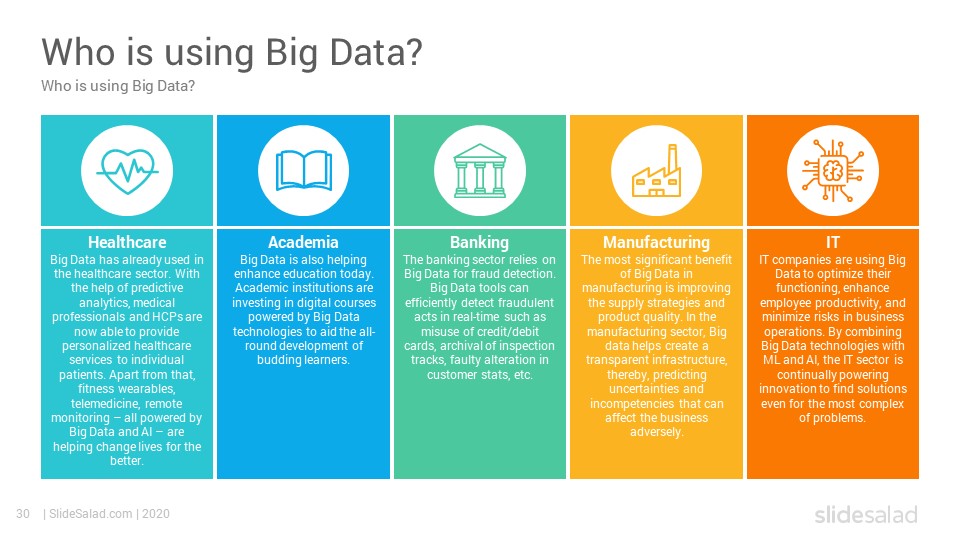 Who is using Big Data?

Who is using Big Data?

Healthcare

Big Data has already used in the healthcare sector. With the help of predictive analytics, medical professionals and HCPs are now able to provide personalized healthcare services to individual patients. Apart from that, fitness wearables, telemedicine, remote monitoring – all powered by Big Data and AI – are helping change lives for the better.

Academia

Big Data is also helping enhance education today. Academic institutions are investing in digital courses powered by Big Data technologies to aid the all-round development of budding learners.

Banking

The banking sector relies on Big Data for fraud detection. Big Data tools can efficiently detect fraudulent acts in real-time such as misuse of credit/debit cards, archival of inspection tracks, faulty alteration in customer stats, etc.

Manufacturing

The most significant benefit of Big Data in manufacturing is improving the supply strategies and product quality. In the manufacturing sector, Big data helps create a transparent infrastructure, thereby, predicting uncertainties and incompetencies that can affect the business adversely.

IT

IT companies are using Big Data to optimize their functioning, enhance employee productivity, and minimize risks in business operations. By combining Big Data technologies with ML and AI, the IT sector is continually powering innovation to find solutions even for the most complex of problems.

30 | SlideSalad.com | 2020

slidesalad