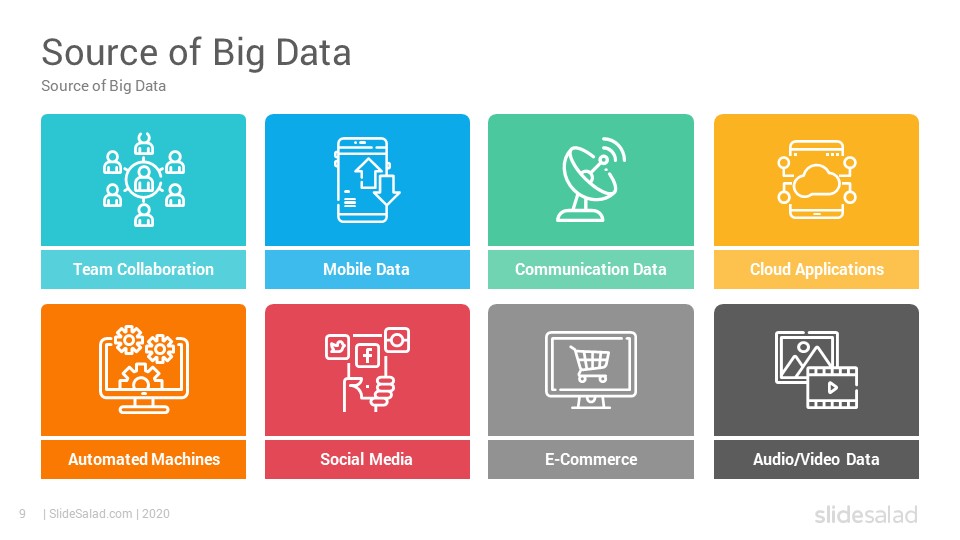 Source of Big Data

Source of Big Data

Team Collaboration

Mobile Data

Communication Data

Cloud Applications

Automated Machines

Social Media

E-Commerce

Audio/Video Data

9 | SlideSalad.com | 2020

slidesalad