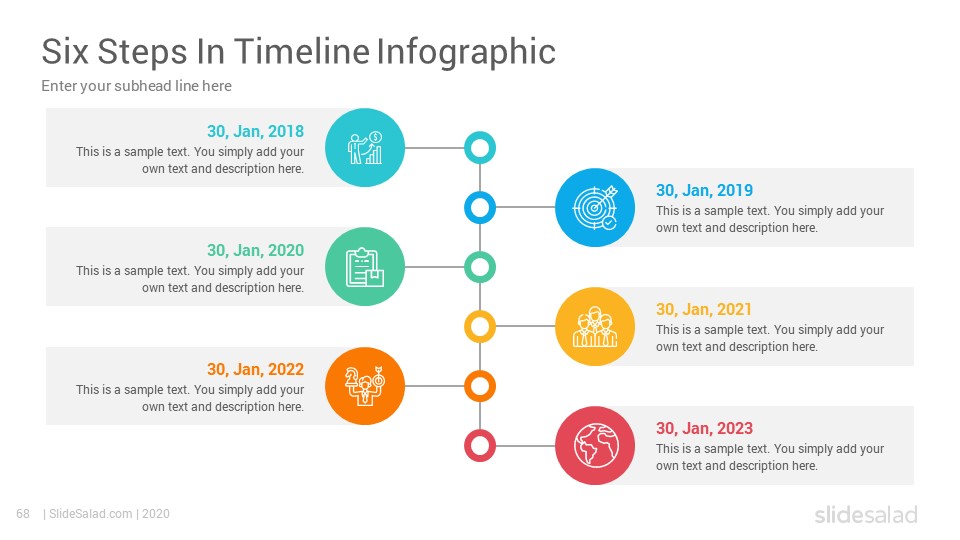 Six Steps In Timeline Infographic

Enter your subhead line here

30, Jan, 2018
This is a sample text. You simply add your own text and description here.

30, Jan, 2019
This is a sample text. You simply add your own text and description here.

30, Jan, 2020
This is a sample text. You simply add your own text and description here.

30, Jan, 2021
This is a sample text. You simply add your own text and description here.

30, Jan, 2022
This is a sample text. You simply add your own text and description here.

30, Jan, 2023
This is a sample text. You simply add your own text and description here.

68 | SlideSalad.com | 2020

slidesalad