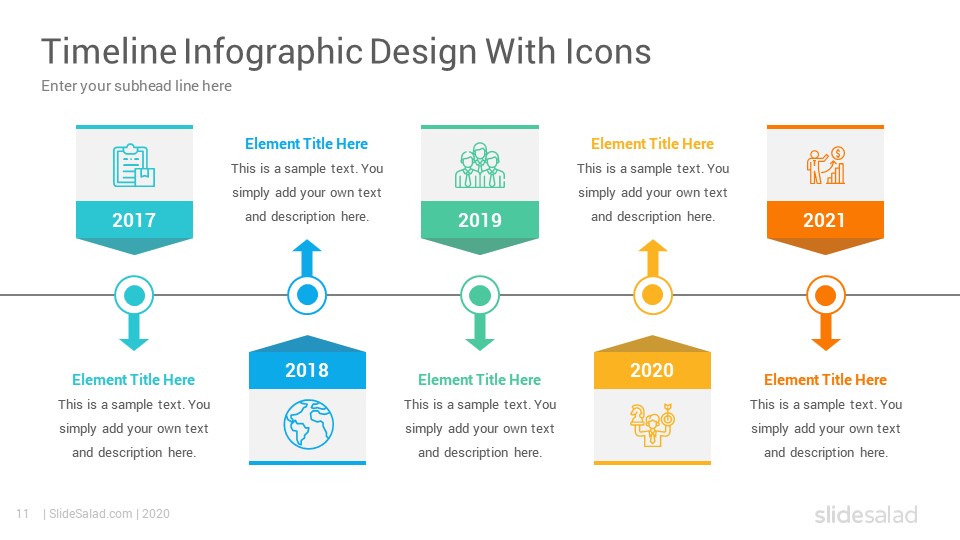 Timeline Infographic Design With Icons

Enter your subhead line here

2017

Element Title Here

This is a sample text. You simply add your own text and description here.

Element Title Here

This is a sample text. You simply add your own text and description here.

2018

2019

Element Title Here

This is a sample text. You simply add your own text and description here.

Element Title Here

This is a sample text. You simply add your own text and description here.

2020

2021

Element Title Here

This is a sample text. You simply add your own text and description here.

11 | SlideSalad.com | 2020

slidesalad