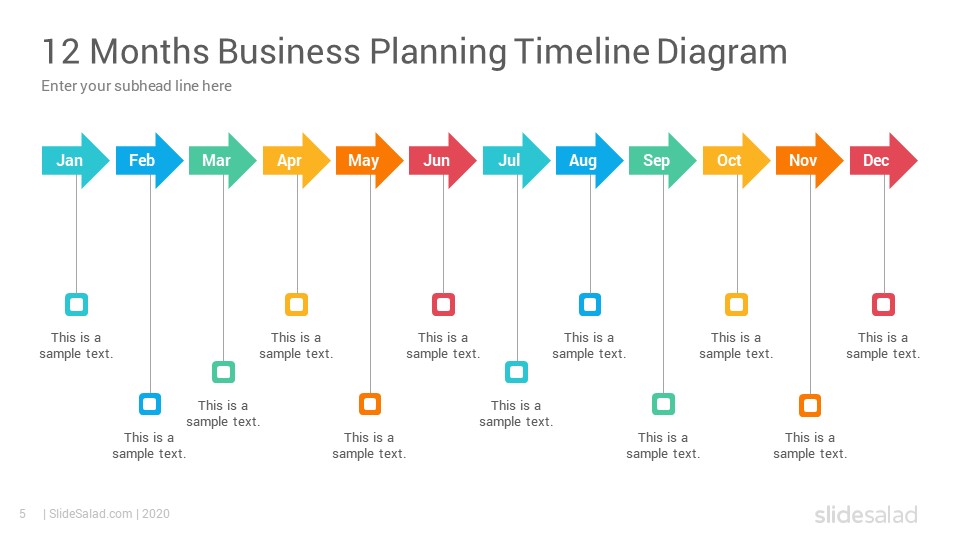 12 Months Business Planning Timeline Diagram

Enter your subhead line here

Jan Feb Mar Apr May Jun Jul Aug Sep Oct Nov Dec

This is a sample text.

This is a sample text.

This is a sample text.

This is a sample text.

This is a sample text.

This is a sample text.

This is a sample text.

This is a sample text.

This is a sample text.

This is a sample text.

This is a sample text.

This is a sample text.

5 | SlideSalad.com | 2020

slidesalad