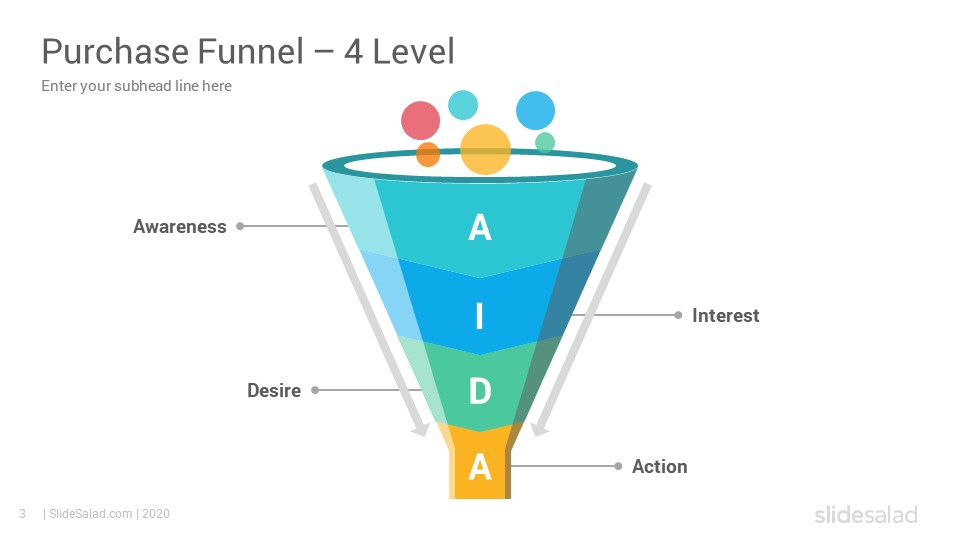 Purchase Funnel – 4 Level

Enter your subhead line here

Awareness

A

I

Interest

Desire

D

A

Action

3 | SlideSalad.com | 2020

slidesalad