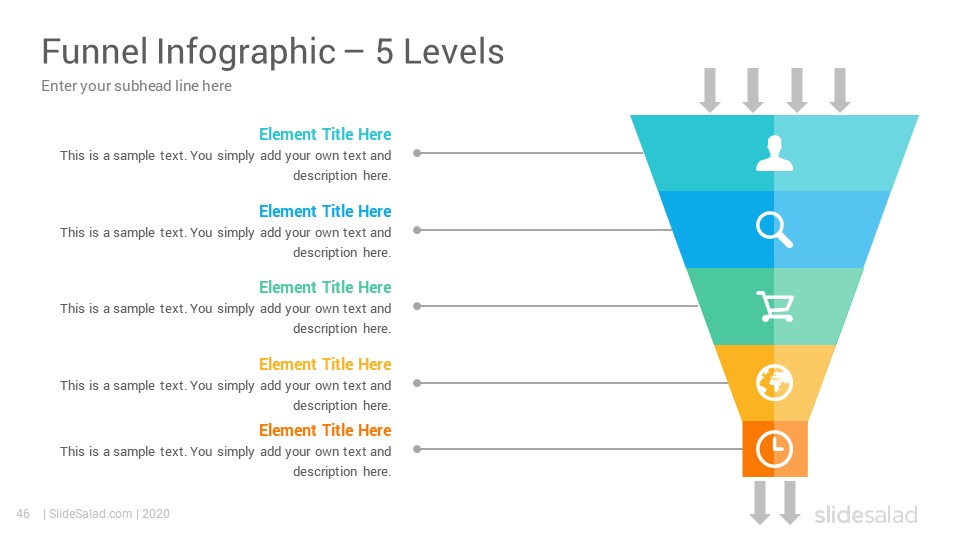 Funnel Infographic – 5 Levels

Enter your subhead line here

Element Title Here
This is a sample text. You simply add your own text and description here.

Element Title Here
This is a sample text. You simply add your own text and description here.

Element Title Here
This is a sample text. You simply add your own text and description here.

Element Title Here
This is a sample text. You simply add your own text and description here.

Element Title Here
This is a sample text. You simply add your own text and description here.

46 | SlideSalad.com | 2020

slidesalad