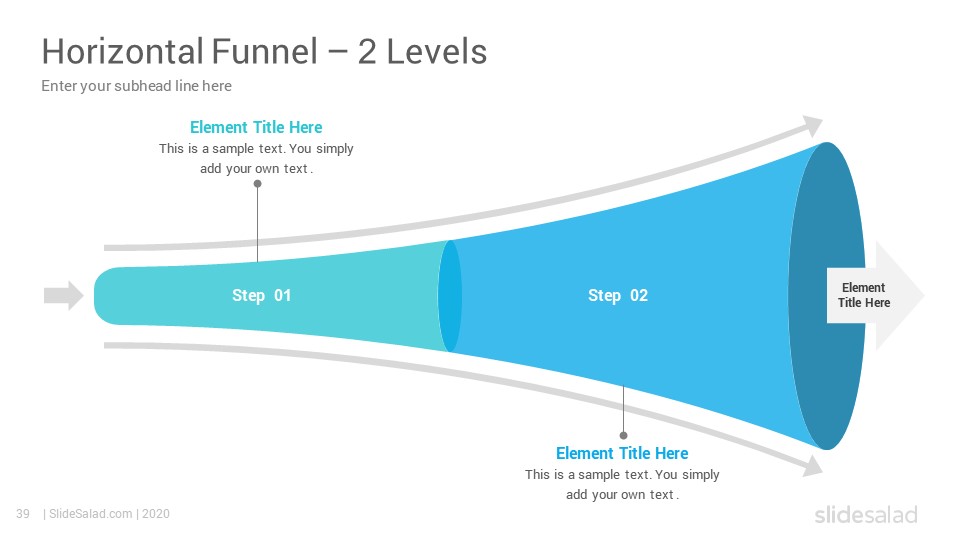 Horizontal Funnel – 2 Levels

Enter your subhead line here

Element Title Here

This is a sample text. You simply add your own text.

Step 01

Step 02

Element Title Here

Element Title Here

This is a sample text. You simply add your own text.

39 | SlideSalad.com | 2020

slidesalad