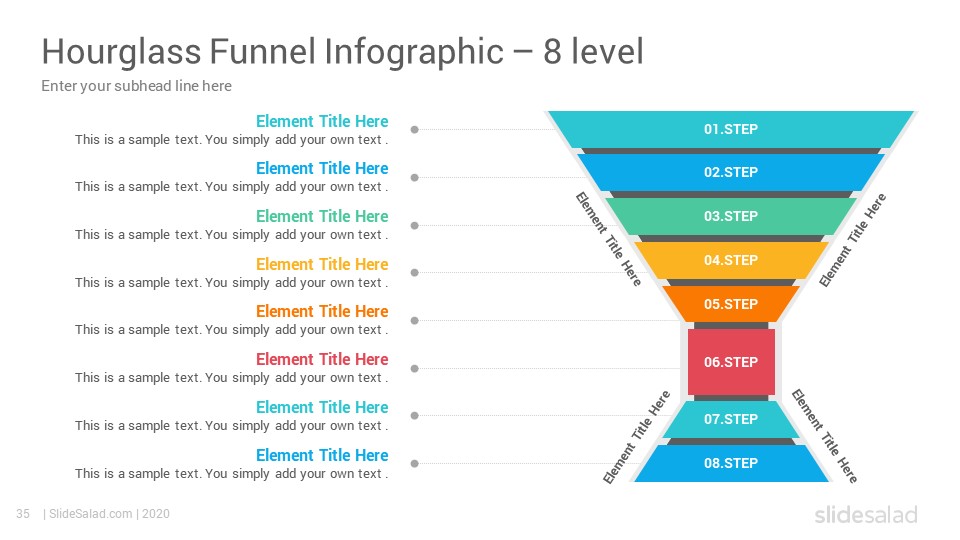 Hourglass Funnel Infographic – 8 level

Enter your subhead line here

Element Title Here
This is a sample text. You simply add your own text .

Element Title Here
This is a sample text. You simply add your own text .

Element Title Here
This is a sample text. You simply add your own text .

Element Title Here
This is a sample text. You simply add your own text .

Element Title Here
This is a sample text. You simply add your own text .

Element Title Here
This is a sample text. You simply add your own text .

Element Title Here
This is a sample text. You simply add your own text .

Element Title Here
This is a sample text. You simply add your own text .

01.STEP
02.STEP
03.STEP
04.STEP
05.STEP
06.STEP
07.STEP
08.STEP

Element Title Here
Element Title Here
Element Title Here
Element Title Here

35 | SlideSalad.com | 2020

slidesalad