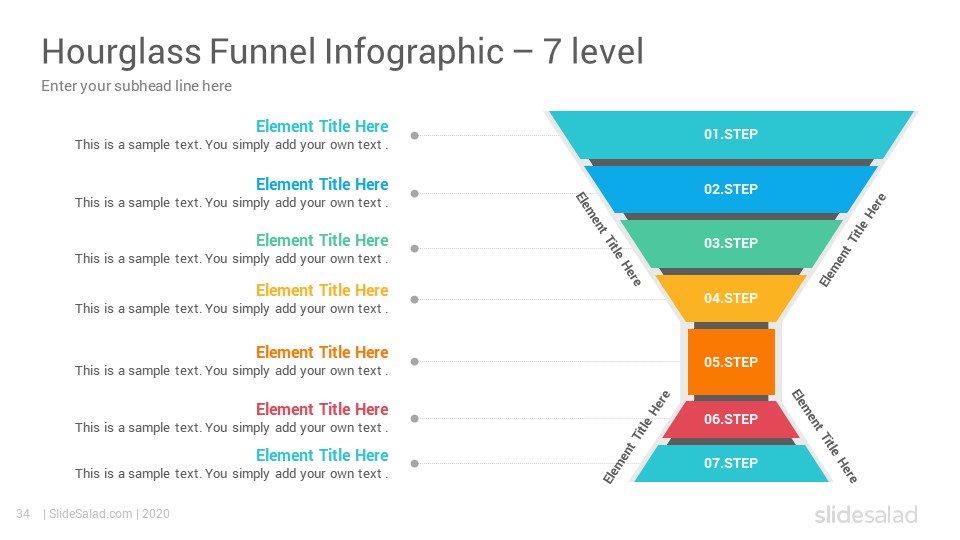 Hourglass Funnel Infographic – 7 level
Enter your subhead line here

Element Title Here
This is a sample text. You simply add your own text .

Element Title Here
This is a sample text. You simply add your own text .

Element Title Here
This is a sample text. You simply add your own text .

Element Title Here
This is a sample text. You simply add your own text .

Element Title Here
This is a sample text. You simply add your own text .

Element Title Here
This is a sample text. You simply add your own text .

Element Title Here
This is a sample text. You simply add your own text .

01.STEP
02.STEP
03.STEP
04.STEP
05.STEP
06.STEP
07.STEP

Element Title Here
Element Title Here
Element Title Here
Element Title Here

34 | SlideSalad.com | 2020

slidesalad