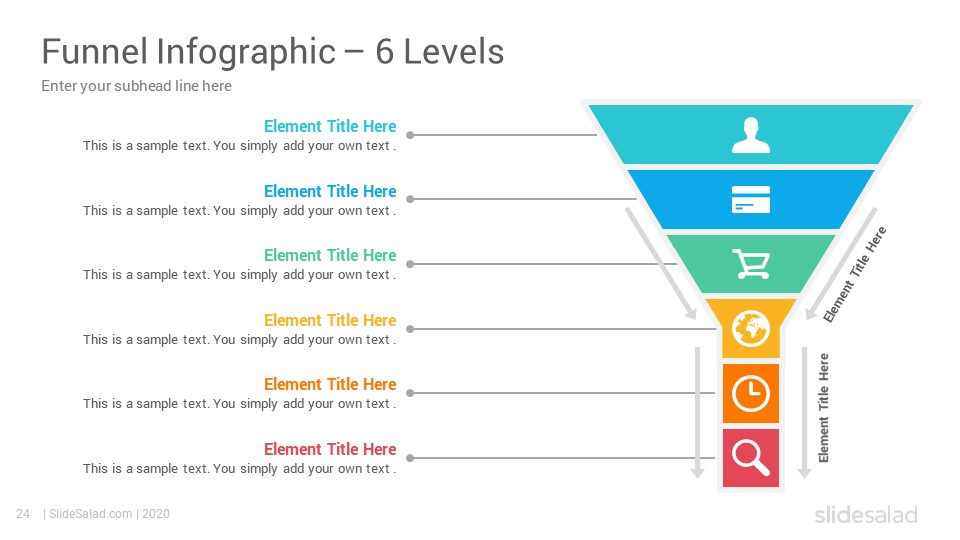 Funnel Infographic – 6 Levels
Enter your subhead line here

Element Title Here
This is a sample text. You simply add your own text .

Element Title Here
This is a sample text. You simply add your own text .

Element Title Here
This is a sample text. You simply add your own text .

Element Title Here
This is a sample text. You simply add your own text .

Element Title Here
This is a sample text. You simply add your own text .

Element Title Here
This is a sample text. You simply add your own text .

Element Title Here

Element Title Here

24 | SlideSalad.com | 2020

slidesalad