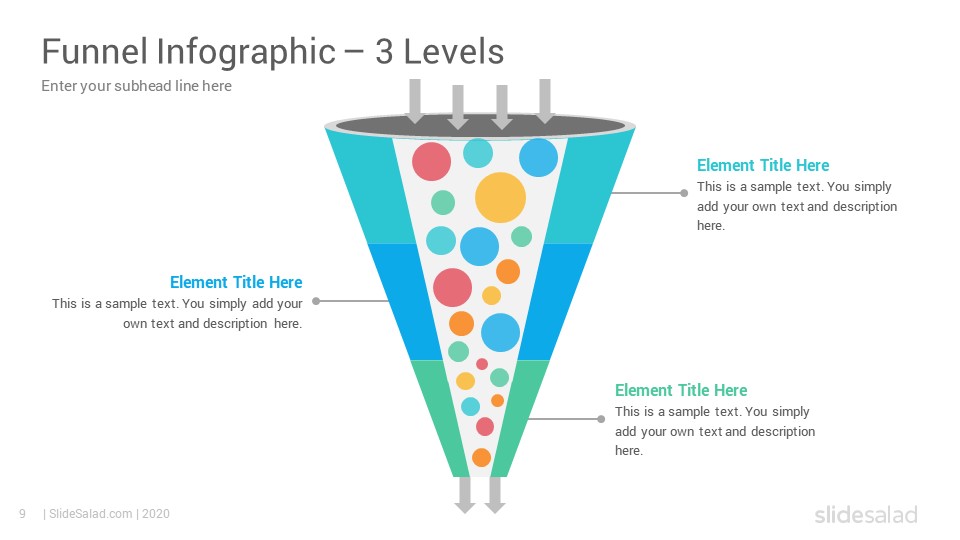 Funnel Infographic – 3 Levels
Enter your subhead line here

Element Title Here
This is a sample text. You simply add your own text and description here.

Element Title Here
This is a sample text. You simply add your own text and description here.

Element Title Here
This is a sample text. You simply add your own text and description here.

9 | SlideSalad.com | 2020

slidesalad