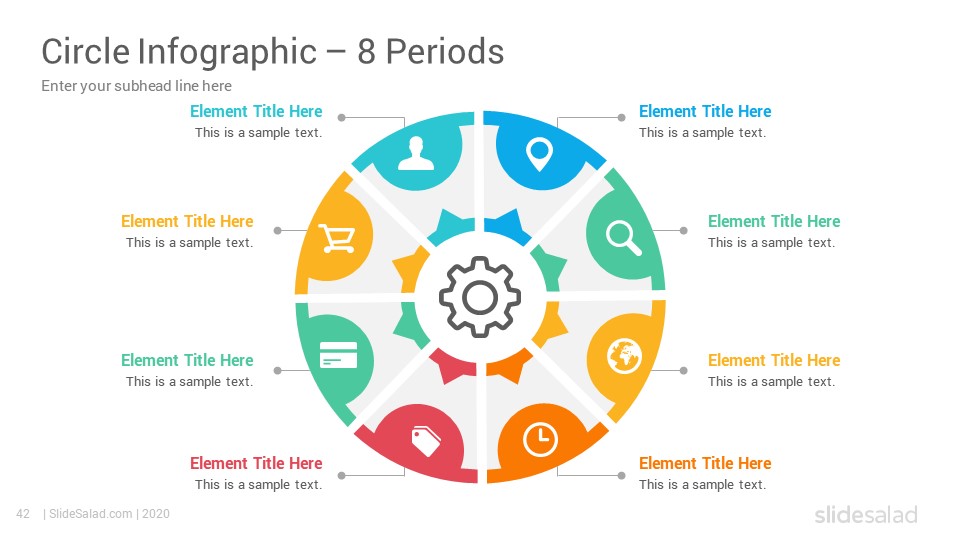 Circle Infographic – 8 Periods
Enter your subhead line here

Element Title Here
This is a sample text.

Element Title Here
This is a sample text.

Element Title Here
This is a sample text.

Element Title Here
This is a sample text.

Element Title Here
This is a sample text.

Element Title Here
This is a sample text.

Element Title Here
This is a sample text.

Element Title Here
This is a sample text.

42 | SlideSalad.com | 2020

slidesalad