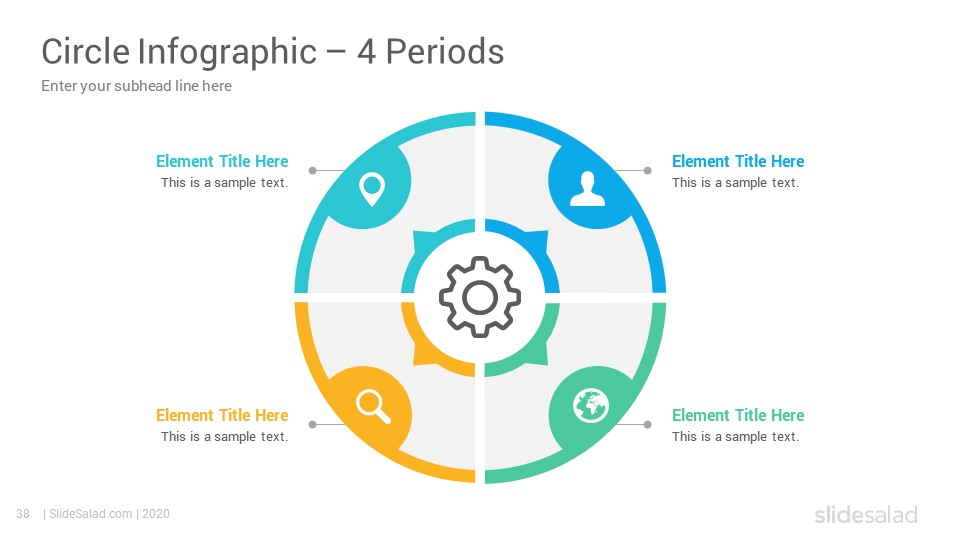 Circle Infographic – 4 Periods
Enter your subhead line here

Element Title Here
This is a sample text.

Element Title Here
This is a sample text.

Element Title Here
This is a sample text.

Element Title Here
This is a sample text.

38 | SlideSalad.com | 2020

slidesalad