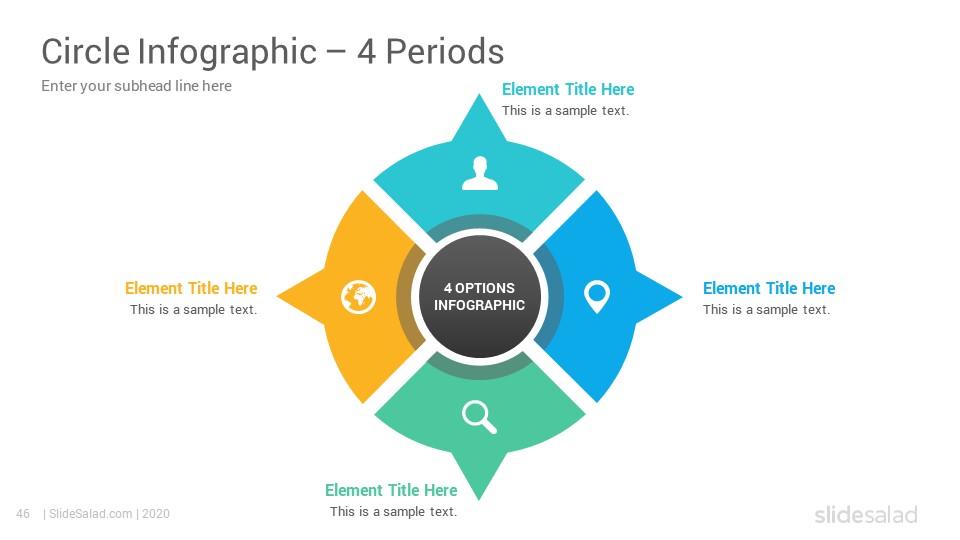 Circle Infographic – 4 Periods
Enter your subhead line here

Element Title Here
This is a sample text.

Element Title Here
This is a sample text.

4 OPTIONS INFOGRAPHIC

Element Title Here
This is a sample text.

Element Title Here
This is a sample text.

46 | SlideSalad.com | 2020

slidesalad